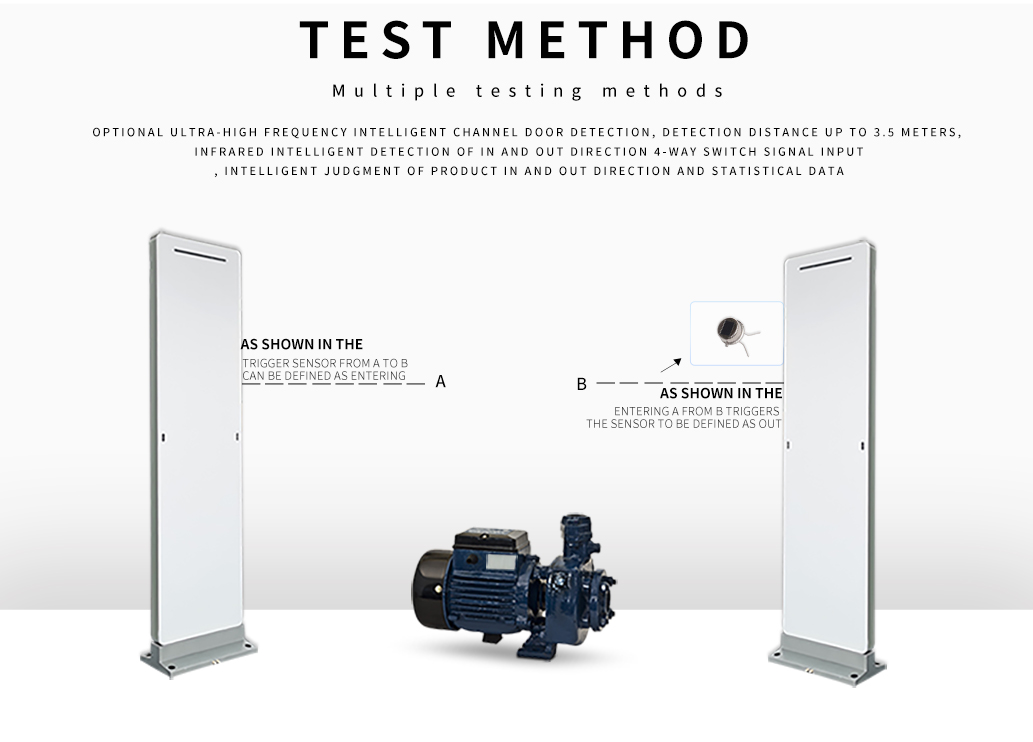 TEST METHOD

Multiple testing methods

OPTIONAL ULTRA-HIGH FREQUENCY INTELLIGENT CHANNEL DOOR DETECTION, DETECTION DISTANCE UP TO 3.5 METERS, INFRARED INTELLIGENT DETECTION OF IN AND OUT DIRECTION 4-WAY SWITCH SIGNAL INPUT , INTELLIGENT JUDGMENT OF PRODUCT IN AND OUT DIRECTION AND STATISTICAL DATA

AS SHOWN IN THE
TRIGGER SENSOR FROM A TO B CAN BE DEFINED AS ENTERING

A

B

AS SHOWN IN THE
ENTERING A FROM B TRIGGERS THE SENSOR TO BE DEFINED AS OUT